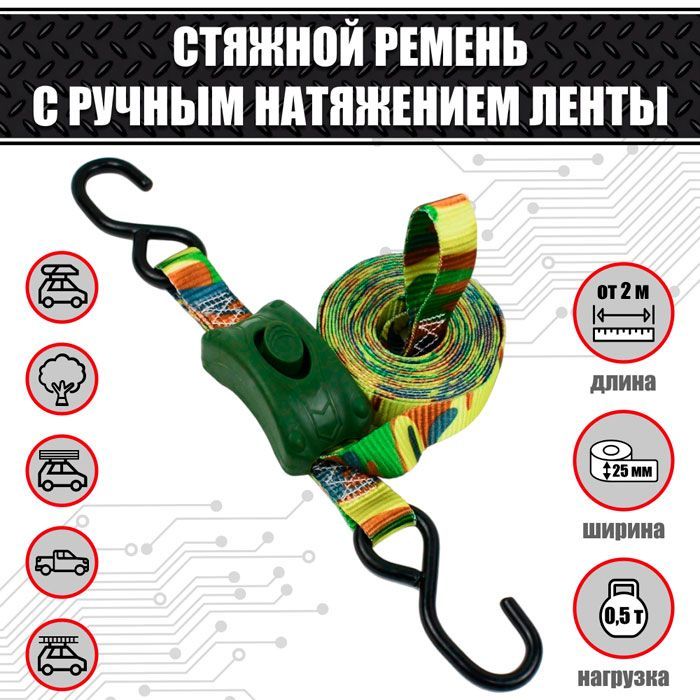 СТЯЖНОЙ РЕМЕНЬ
С РУЧНЫМ НАТЯЖЕНИЕМ ЛЕНТЫ

от 2 м

длина

25 мм

ширина

0,5 т

нагрузка